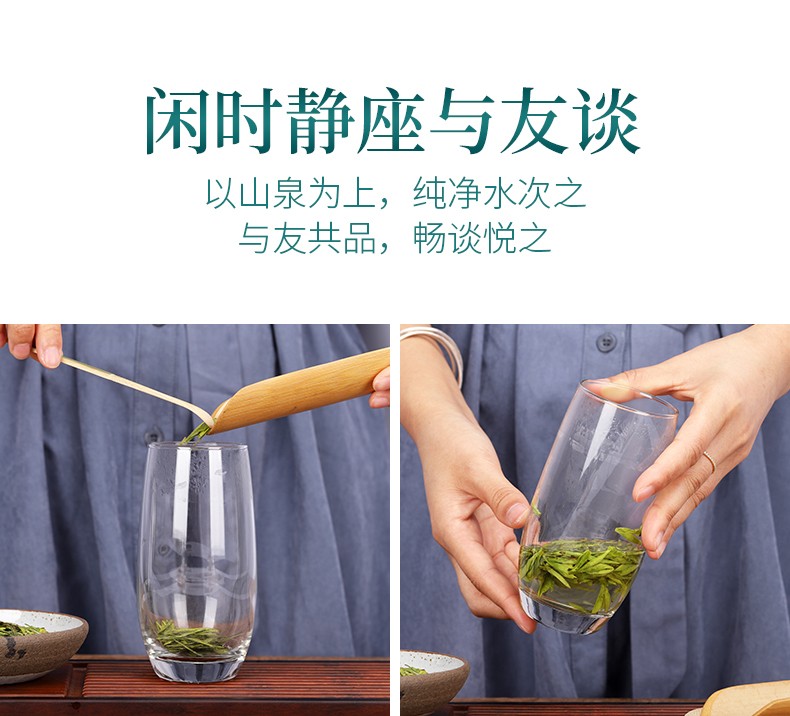 闲时静座与友谈

以山泉为上，纯净水次之
与友共品，畅谈悦之